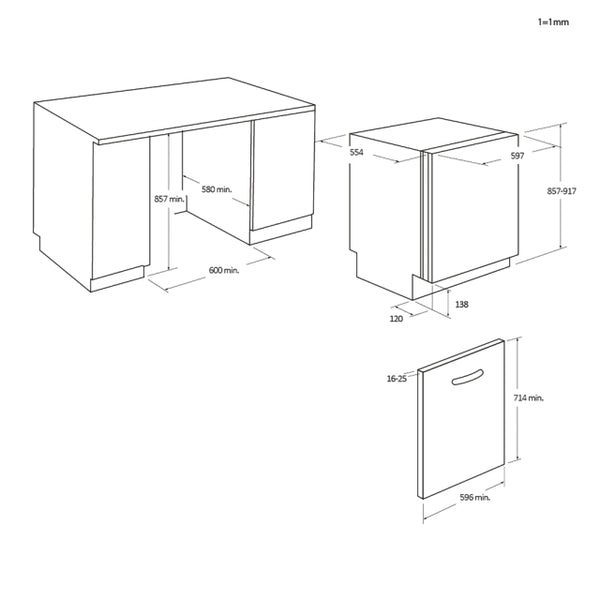 1=1mm

857 min.

580 min.

600 min.

554

597

857-917

138

120

16-25

714 min.

596 min.