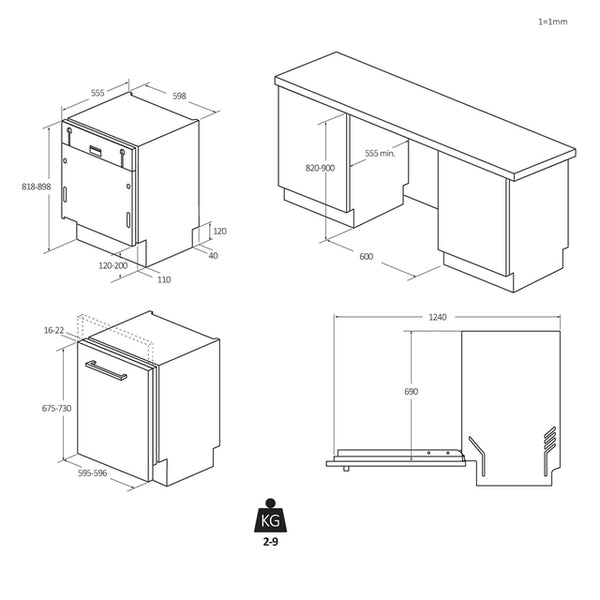 1=1mm

555
598
818-898
120
40
120-200
110

820-900
555 min.
600

16-22
675-730
595-596

1240
690

KG
2-9