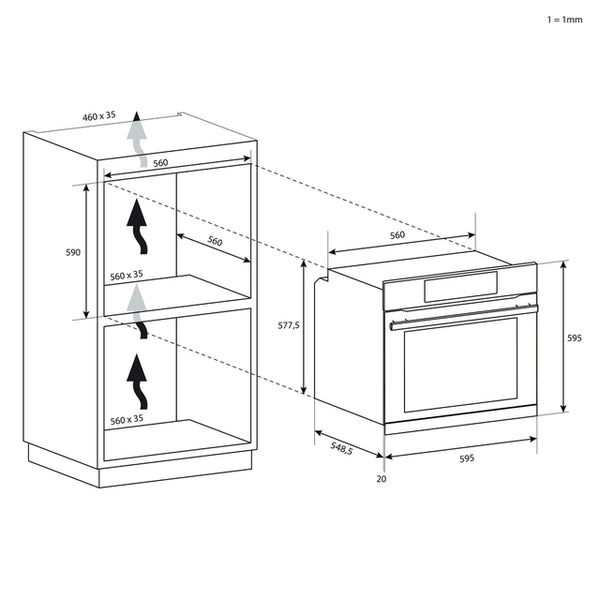 1 = 1mm

460 x 35

560

590

560

560 x 35

560 x 35

560

577,5

595

548,5

595

20