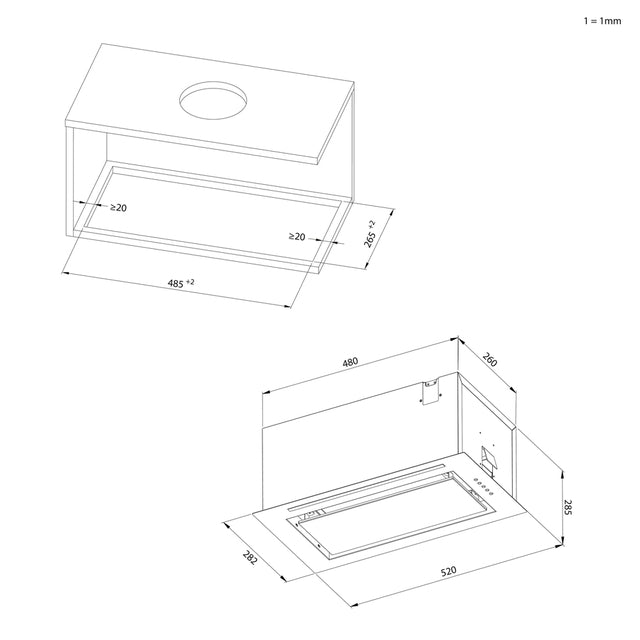 1 = 1mm

≥20

≥20

$265^{+2}$

$485^{+2}$

480

260

285

282

520