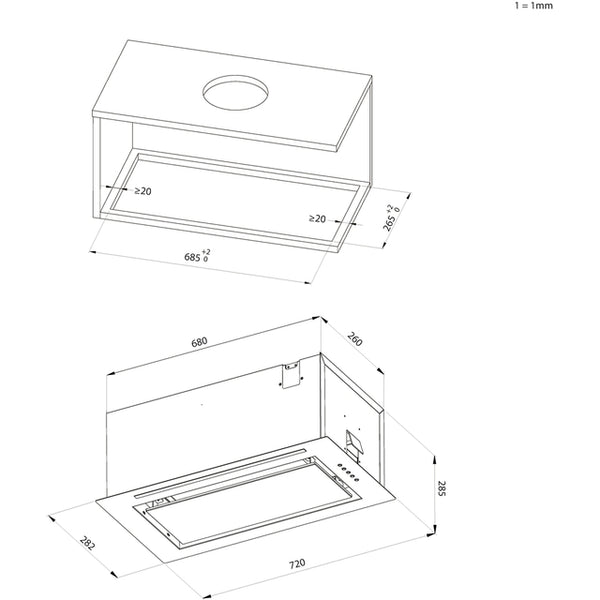 1 = 1mm

≥20

≥20

$265^{+2}_{0}$

$685^{+2}_{0}$

680

260

285

282

720