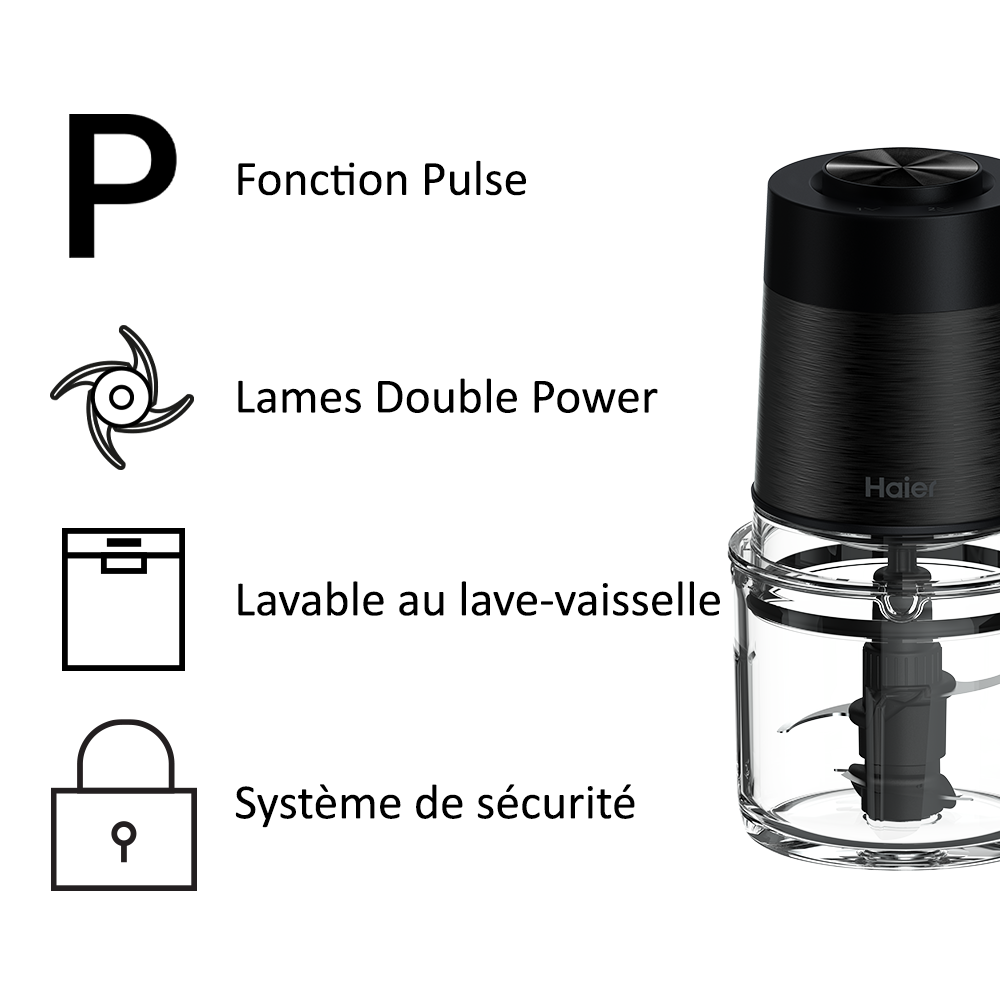 P

Fonction Pulse

Lames Double Power

Lavable au lave-vaisselle

Système de sécurité

Haier