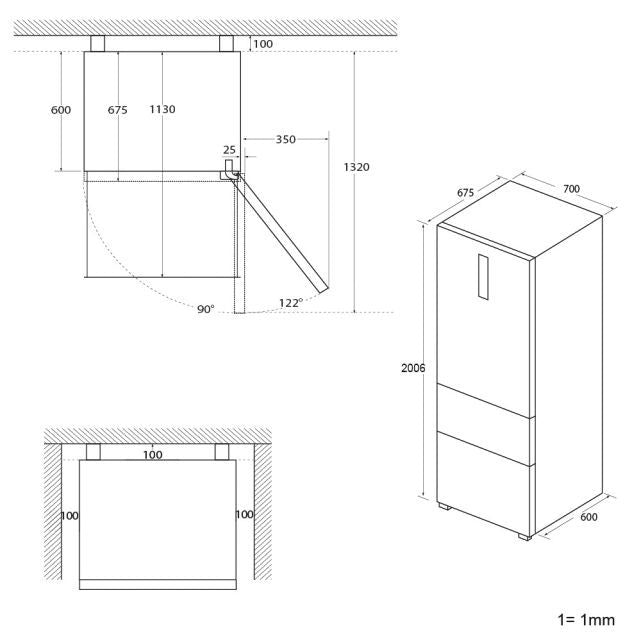 100
600
675
1130
350
25
1320
90°
122°
675
700
2006
600
100
100
100
1= 1mm