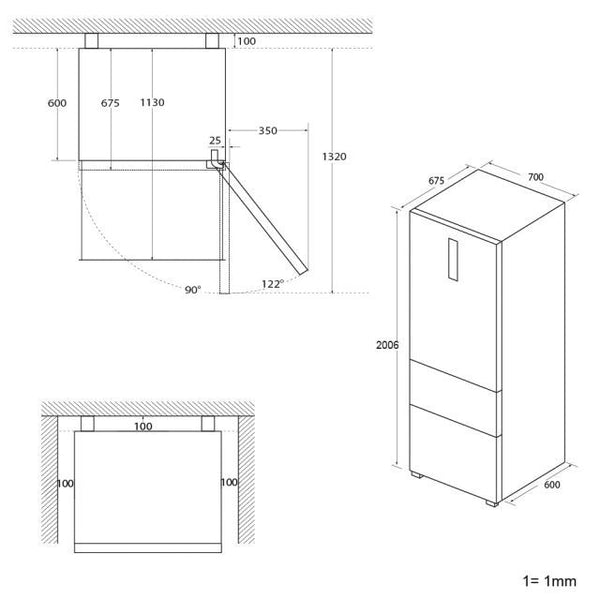 100
600
675
1130
350
25
1320
90°
122°
675
700
2006
600
100
100
100
1= 1mm