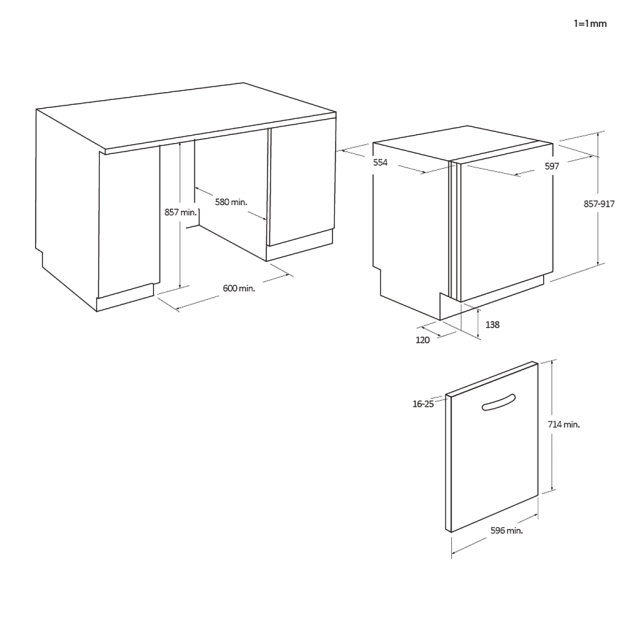 1=1mm

857 min.

580 min.

600 min.

554

597

857-917

138

120

16-25

714 min.

596 min.