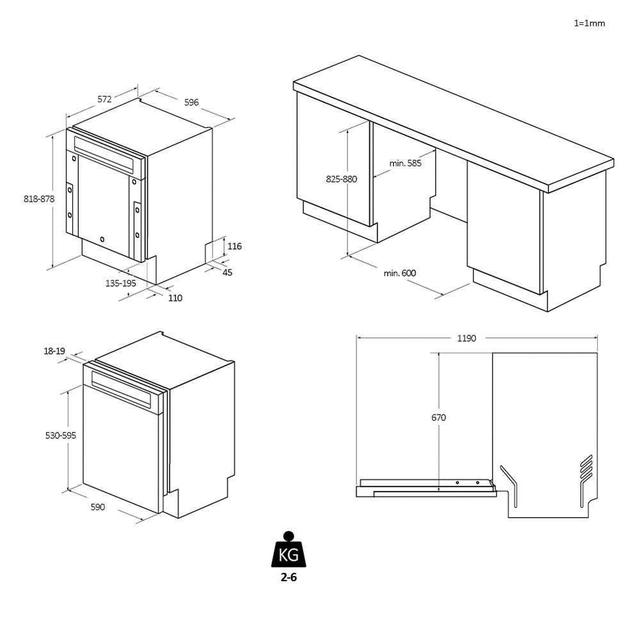 1=1mm

572

596

818-878

116

45

135-195

110

825-880

min. 585

min. 600

18-19

530-595

590

1190

670

KG

2-6