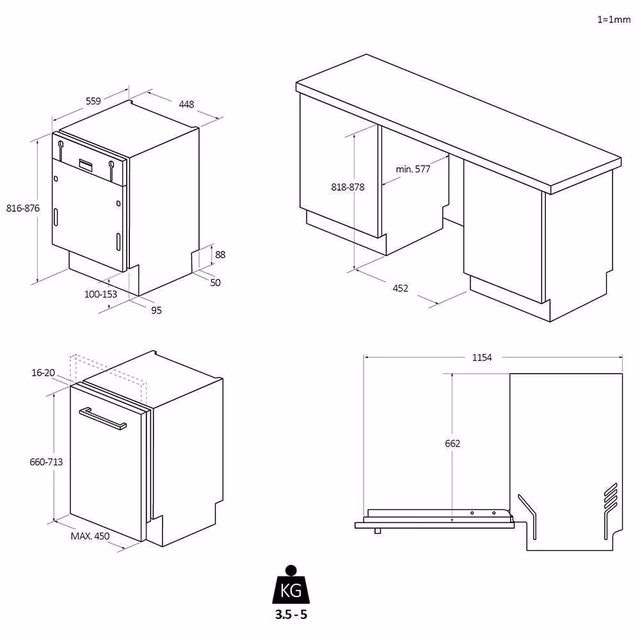 1=1mm

559
448
816-876
88
50
100-153
95

818-878
min. 577
452

16-20
660-713
MAX. 450

1154
662

KG
3.5 - 5