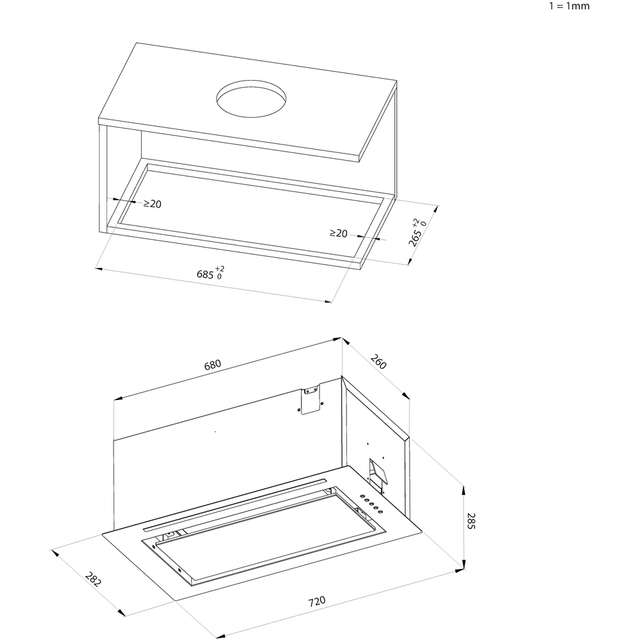 1 = 1mm

≥20

≥20

$265^{+2}_{0}$

$685^{+2}_{0}$

680

260

285

282

720