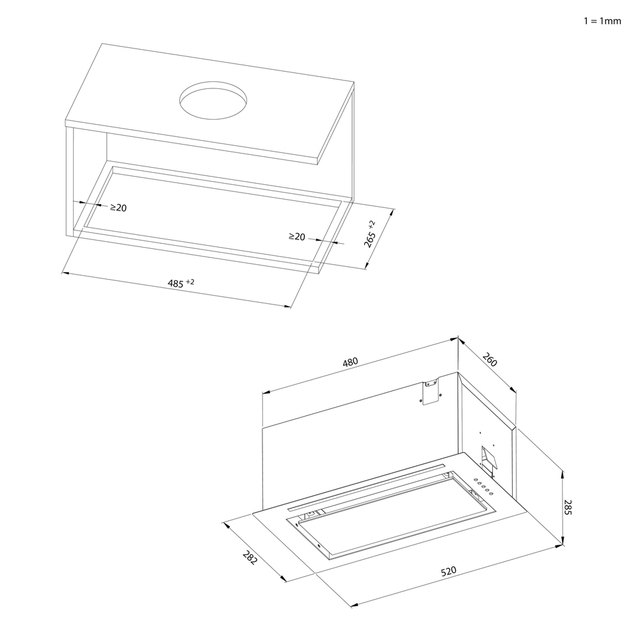 1 = 1mm

≥20

≥20

$265^{+2}$

$485^{+2}$

480

260

285

282

520