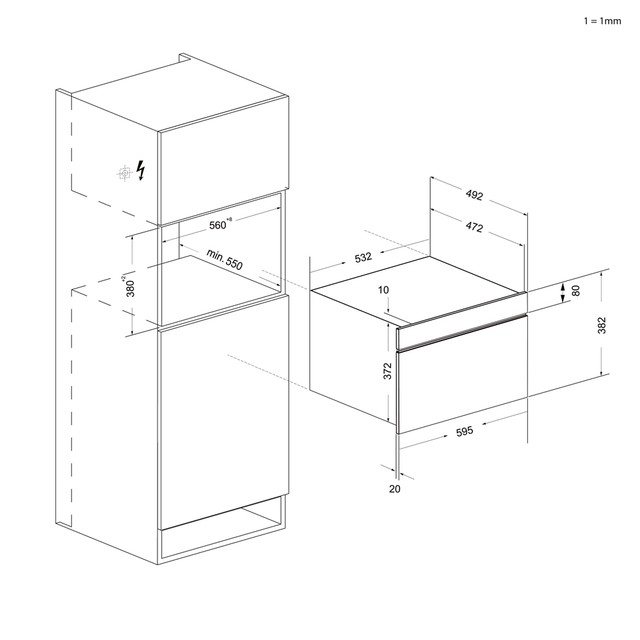 1 = 1mm

$560^{+8}$

min. 550

$380^{+2}$

492

472

532

10

80

382

372

595

20