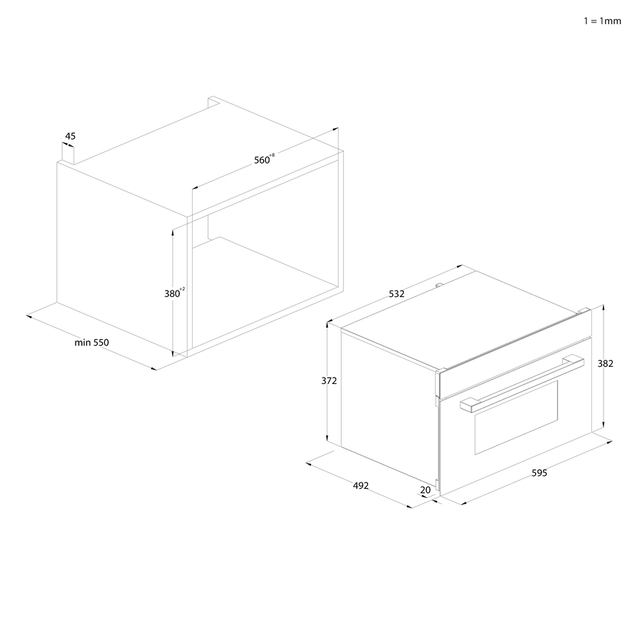 1 = 1mm

45

$560^{+8}$

$380^{+2}$

min 550

532

372

382

492

20

595